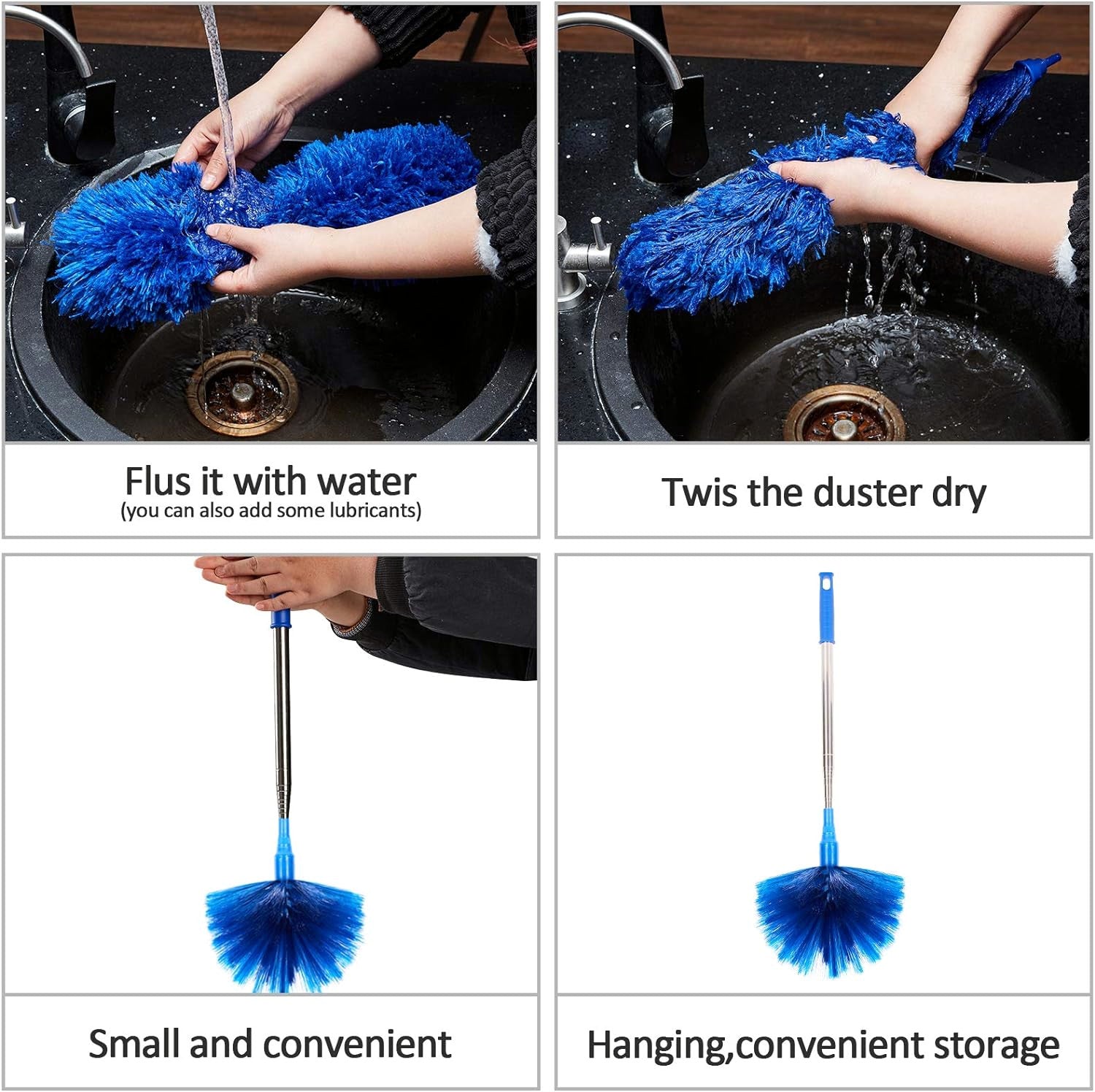 Flus it with water
(you can also add some lubricants)

Twis the duster dry

Small and convenient

Hanging,convenient storage