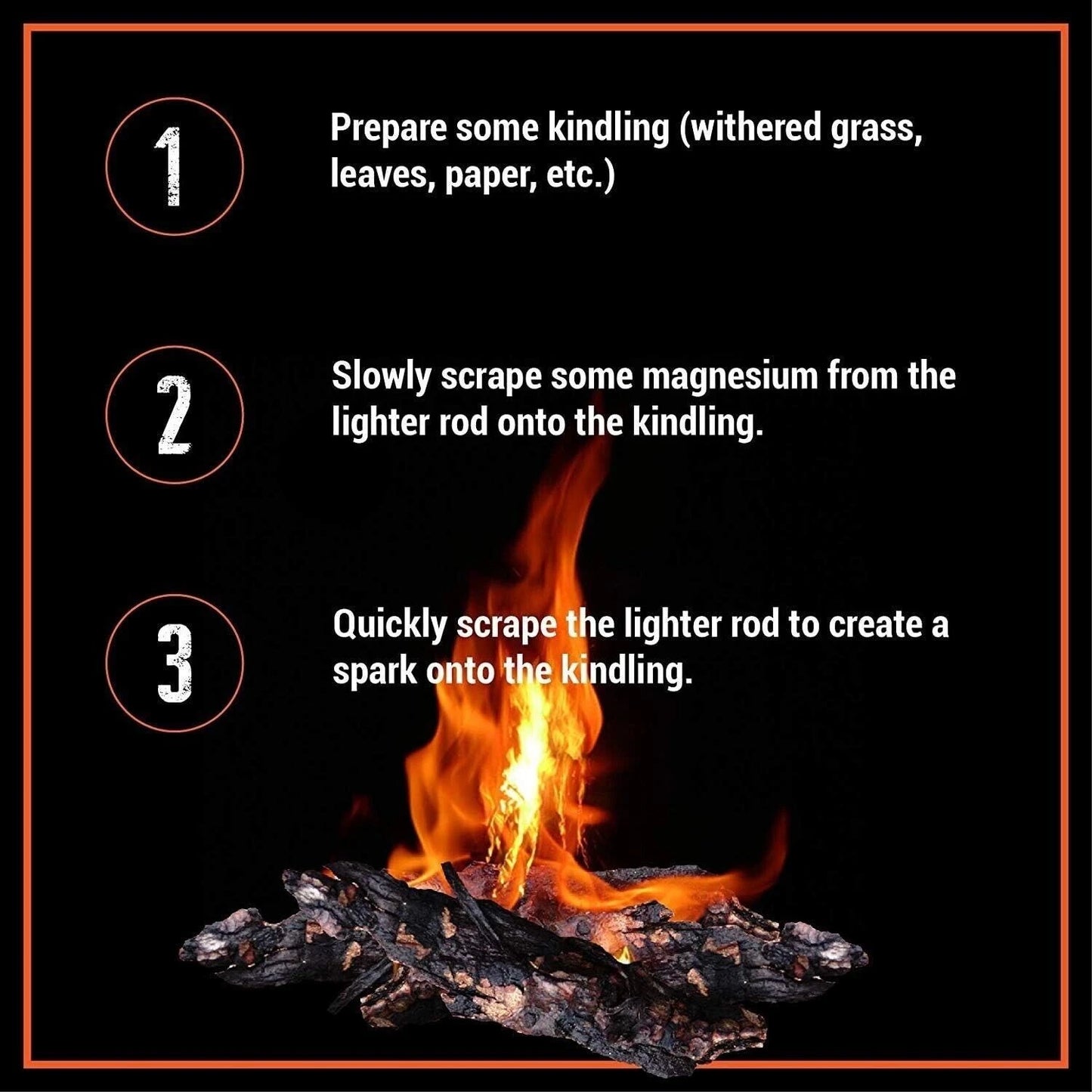 1

Prepare some kindling (withered grass, leaves, paper, etc.)

2

Slowly scrape some magnesium from the lighter rod onto the kindling.

3

Quickly scrape the lighter rod to create a spark onto the kindling.