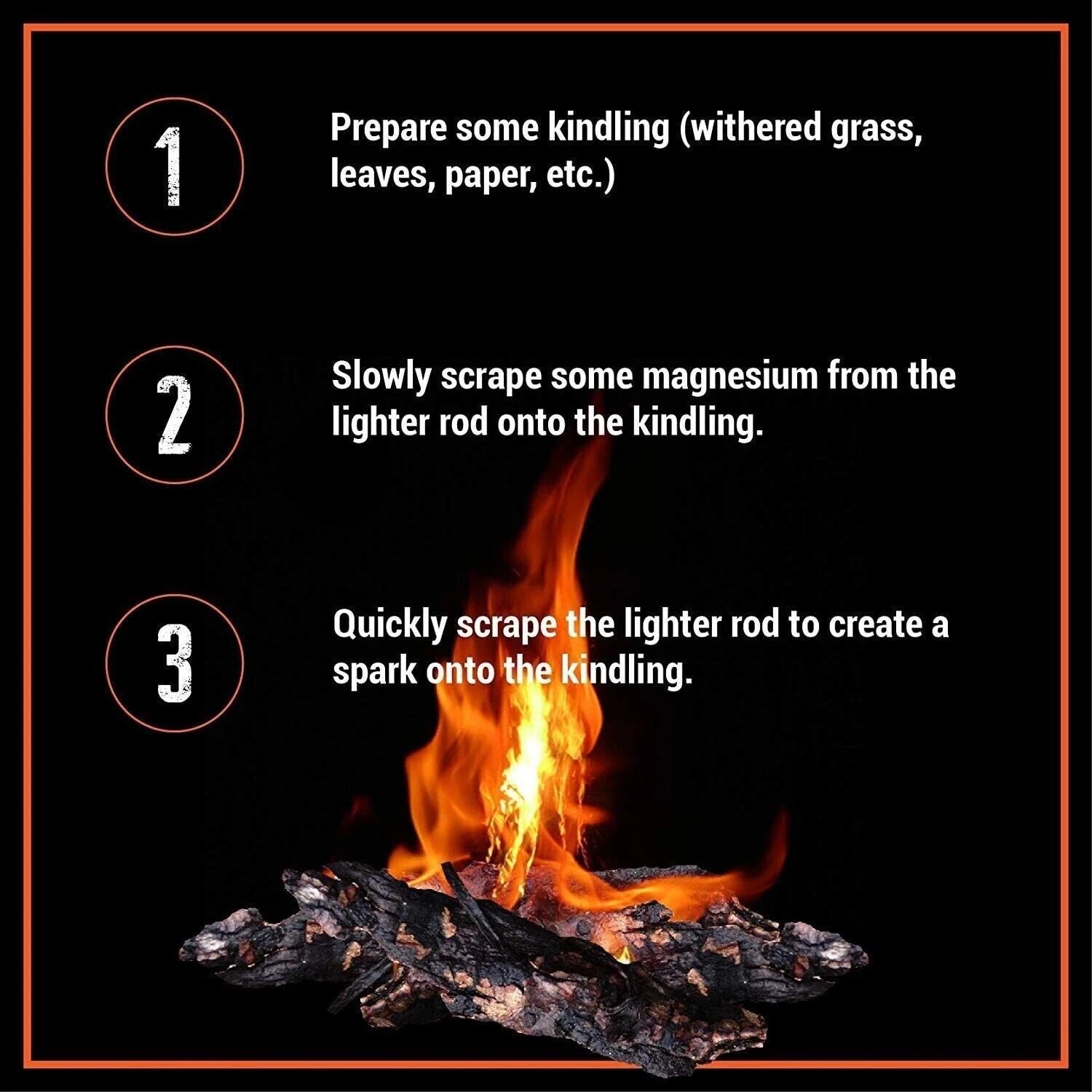 1

Prepare some kindling (withered grass, leaves, paper, etc.)

2

Slowly scrape some magnesium from the lighter rod onto the kindling.

3

Quickly scrape the lighter rod to create a spark onto the kindling.