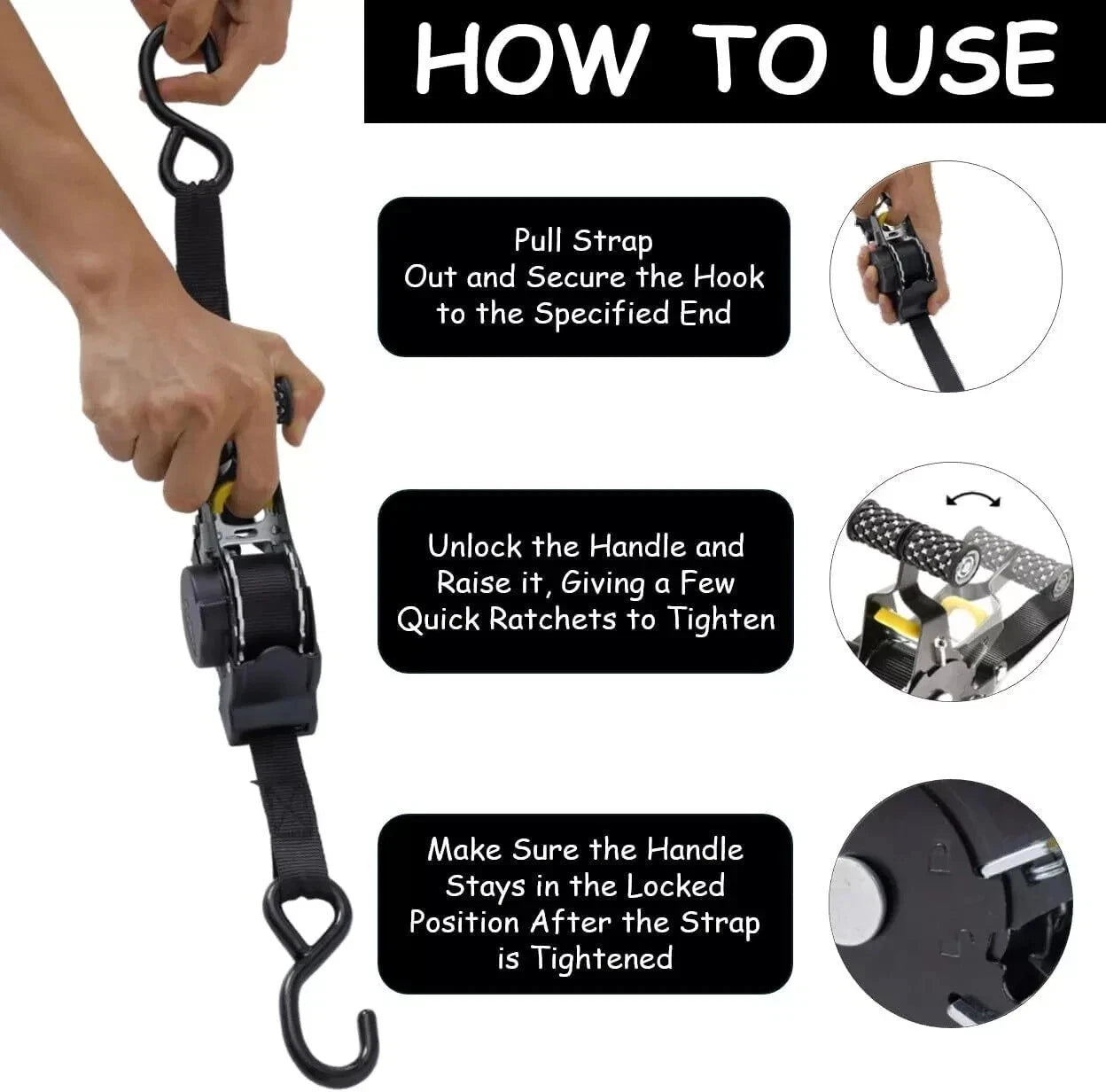 HOW TO USE

Pull Strap
Out and Secure the Hook to the Specified End

Unlock the Handle and Raise it, Giving a Few Quick Ratchets to Tighten

Make Sure the Handle Stays in the Locked Position After the Strap is Tightened