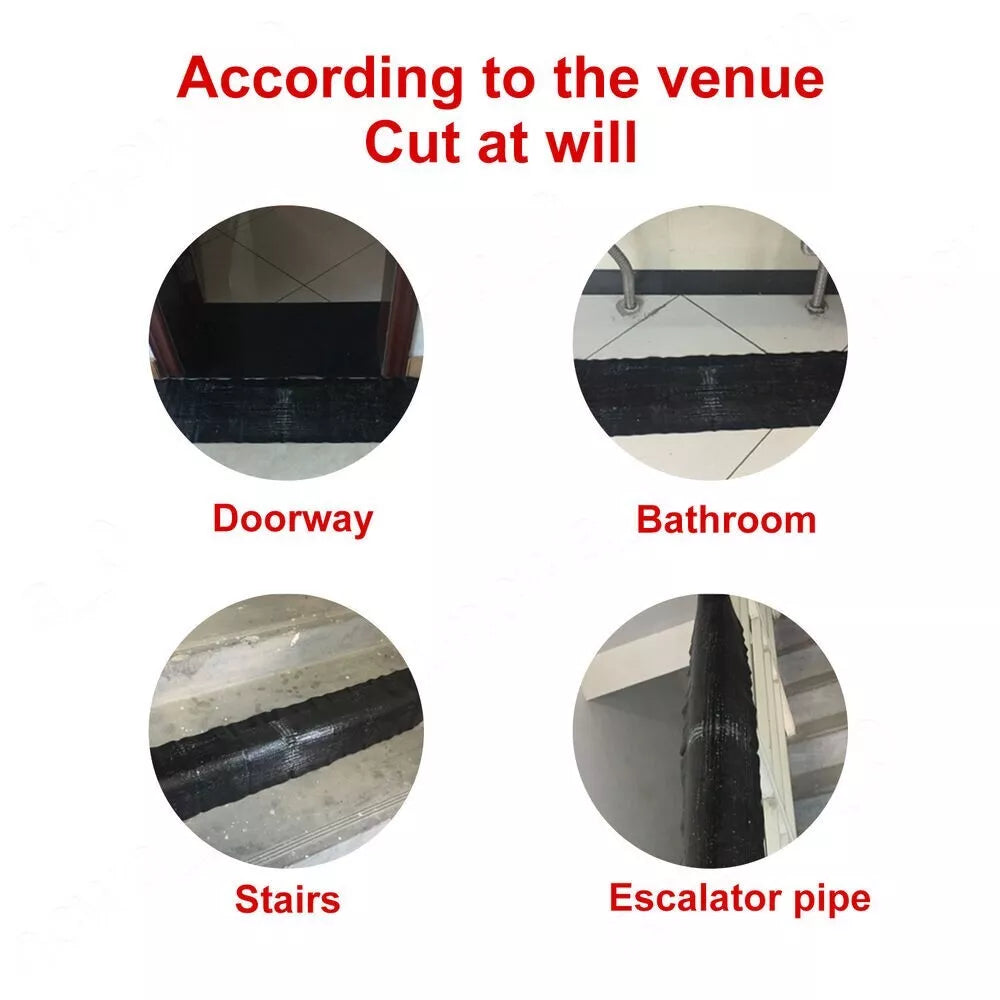 According to the venue
Cut at will

Doorway

Bathroom

Stairs

Escalator pipe