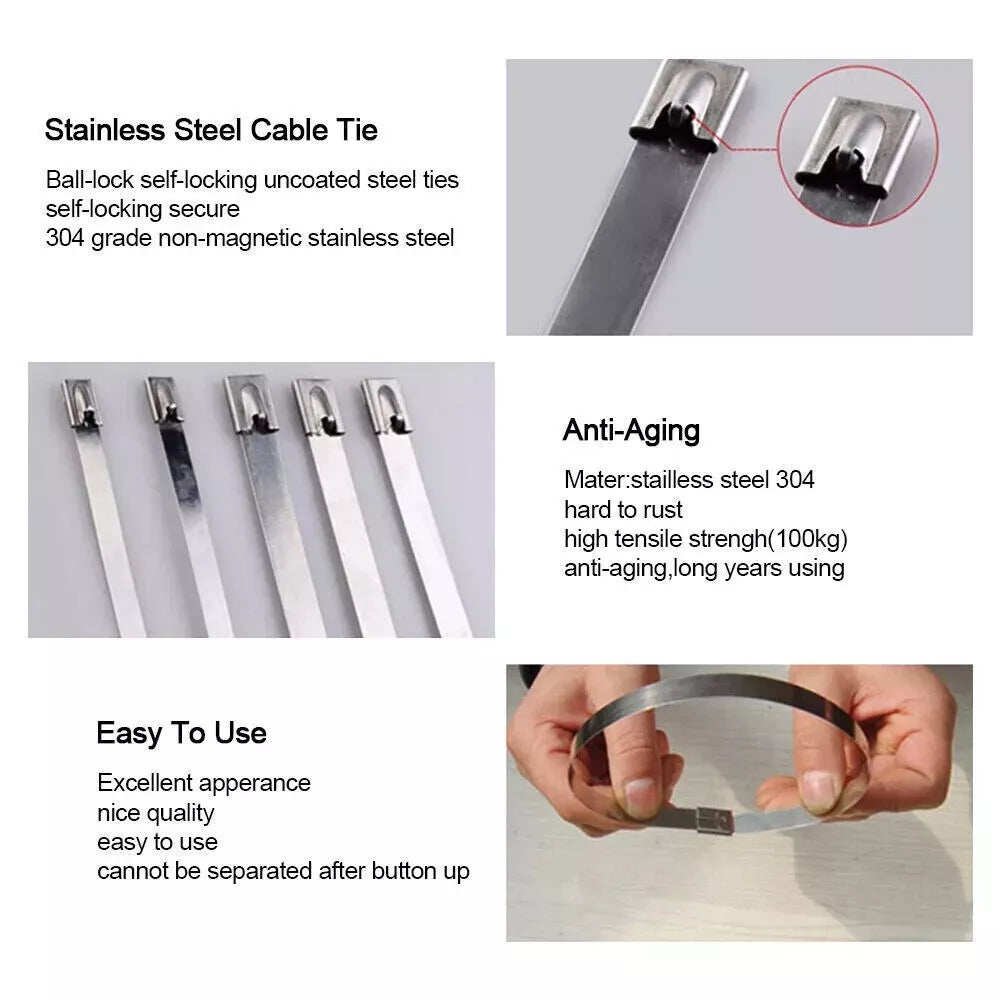 Stainless Steel Cable Tie

Ball-lock self-locking uncoated steel ties
self-locking secure
304 grade non-magnetic stainless steel

Anti-Aging

Mater:stailless steel 304
hard to rust
high tensile strengh(100kg)
anti-aging,long years using

Easy To Use

Excellent apperance
nice quality
easy to use
cannot be separated after button up