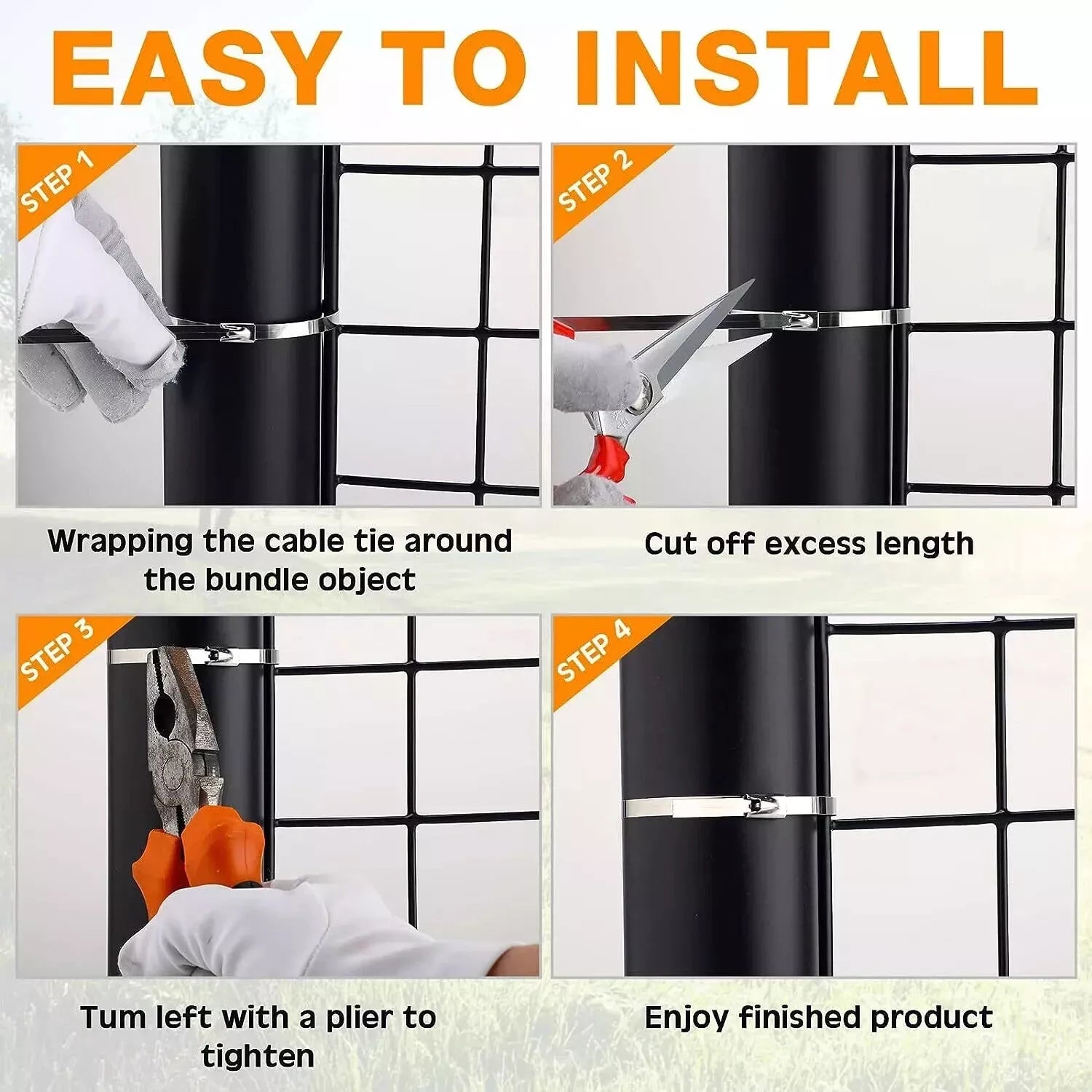 EASY TO INSTALL

STEP 1

Wrapping the cable tie around the bundle object

STEP 2

Cut off excess length

STEP 3

Tum left with a plier to tighten

STEP 4

Enjoy finished product