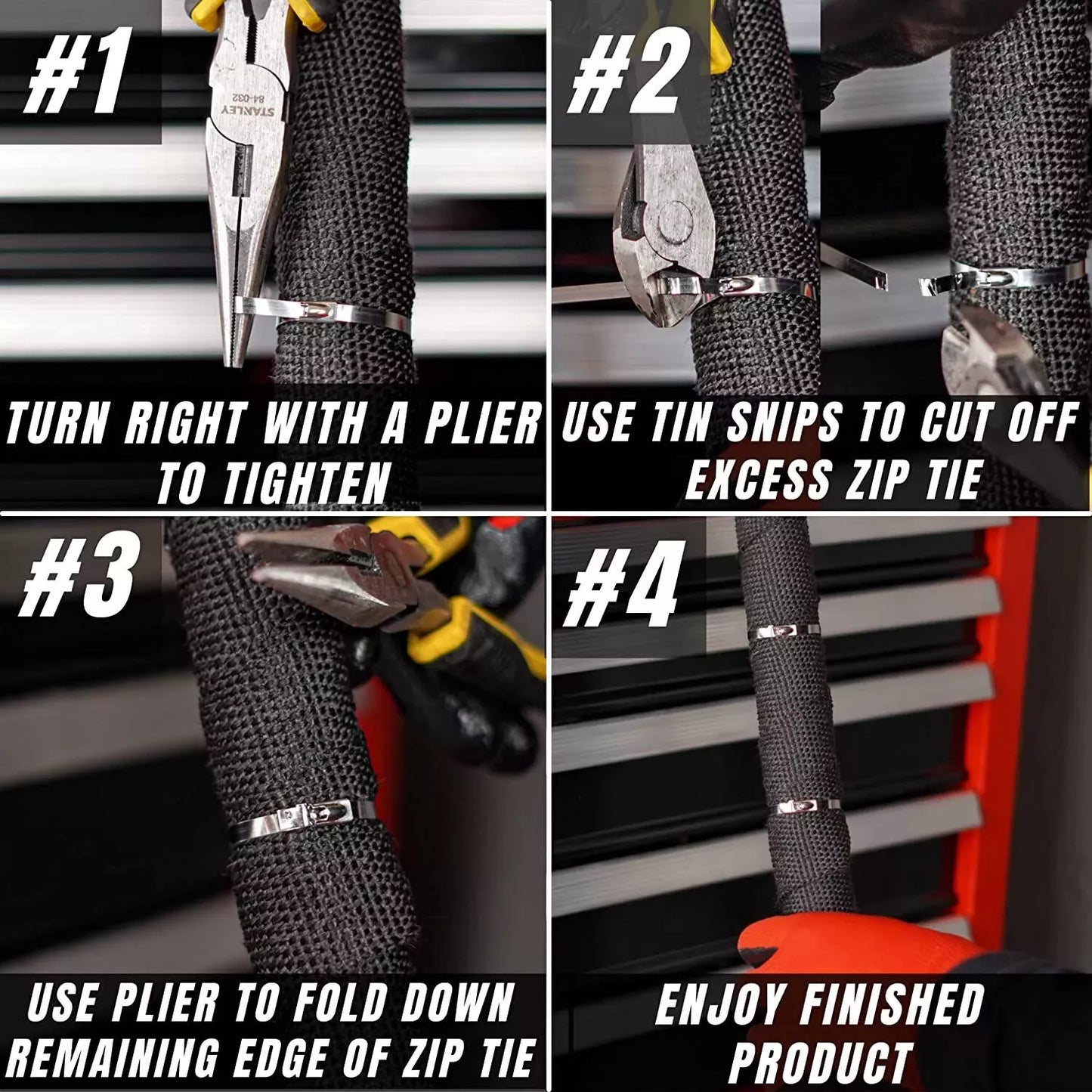 #1

STANLEY
84-032

TURN RIGHT WITH A PLIER TO TIGHTEN

#2

USE TIN SNIPS TO CUT OFF EXCESS ZIP TIE

#3

USE PLIER TO FOLD DOWN REMAINING EDGE OF ZIP TIE

#4

ENJOY FINISHED PRODUCT