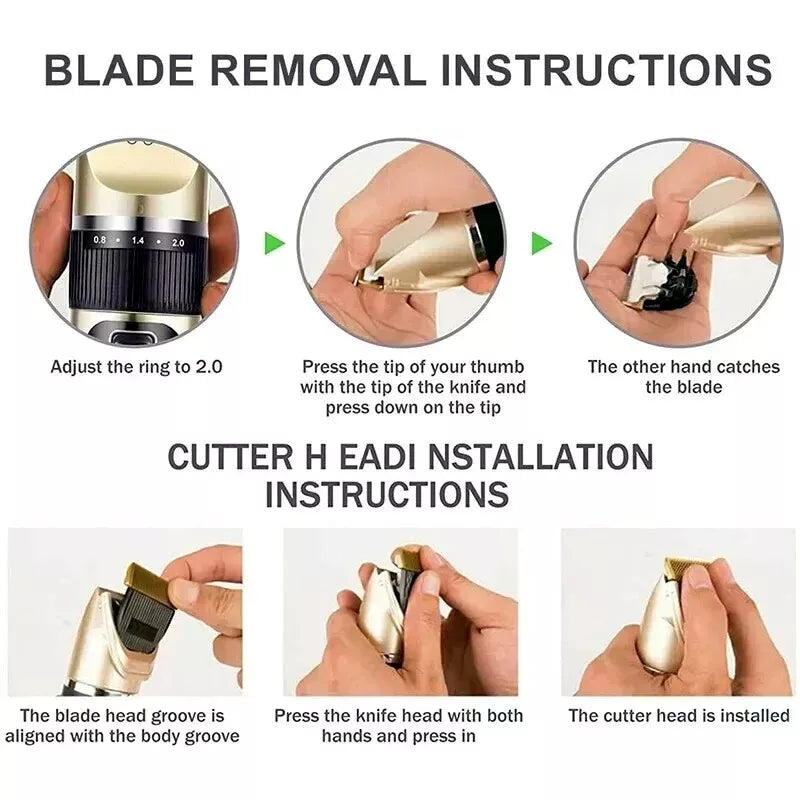 BLADE REMOVAL INSTRUCTIONS

0.8 • 1.4 • 2.0

Adjust the ring to 2.0

Press the tip of your thumb with the tip of the knife and press down on the tip

The other hand catches the blade

CUTTER H EADI NSTALLATION INSTRUCTIONS

The blade head groove is aligned with the body groove

Press the knife head with both hands and press in

The cutter head is installed