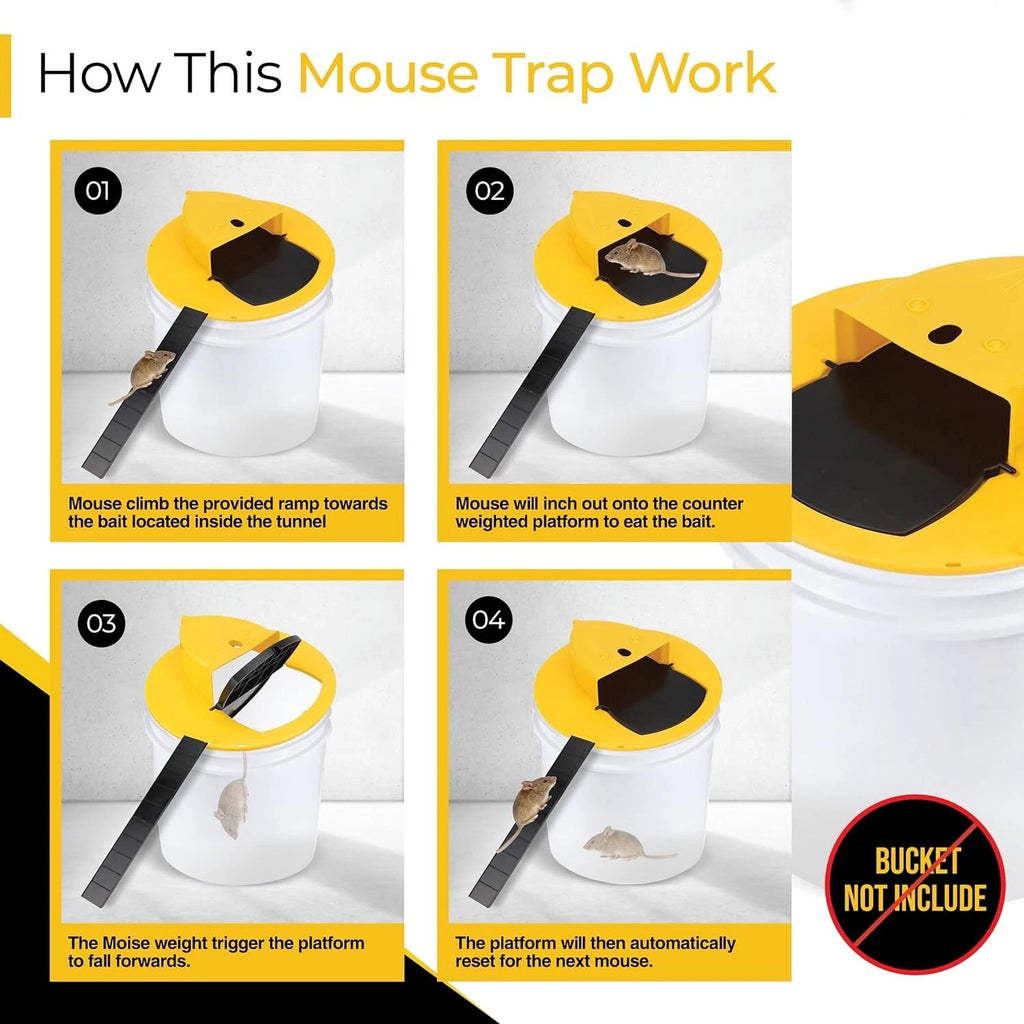 How This Mouse Trap Work

01

Mouse climb the provided ramp towards the bait located inside the tunnel

02

Mouse will inch out onto the counter weighted platform to eat the bait.

03

The Moise weight trigger the platform to fall forwards.

04

The platform will then automatically reset for the next mouse.

BUCKET NOT INCLUDE