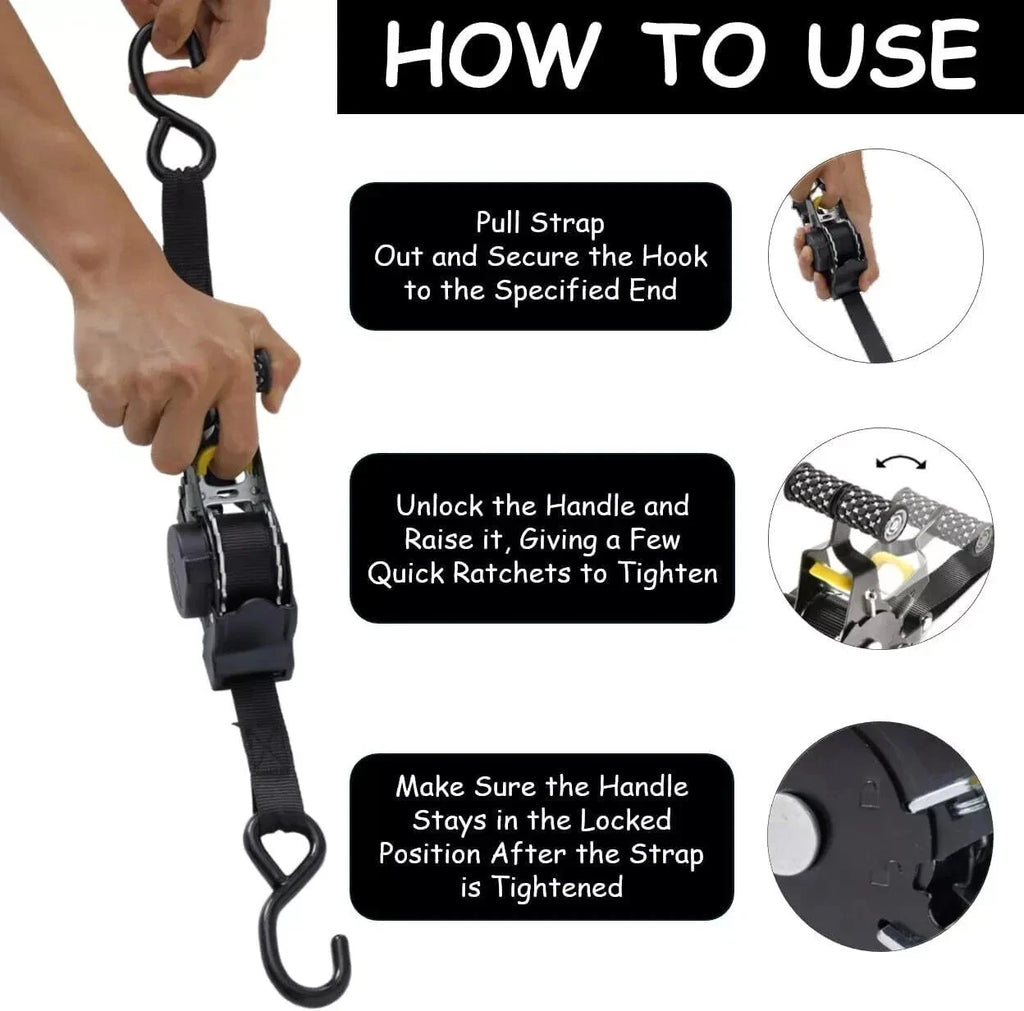 HOW TO USE

Pull Strap Out and Secure the Hook to the Specified End

Unlock the Handle and Raise it, Giving a Few Quick Ratchets to Tighten

Make Sure the Handle Stays in the Locked Position After the Strap is Tightened