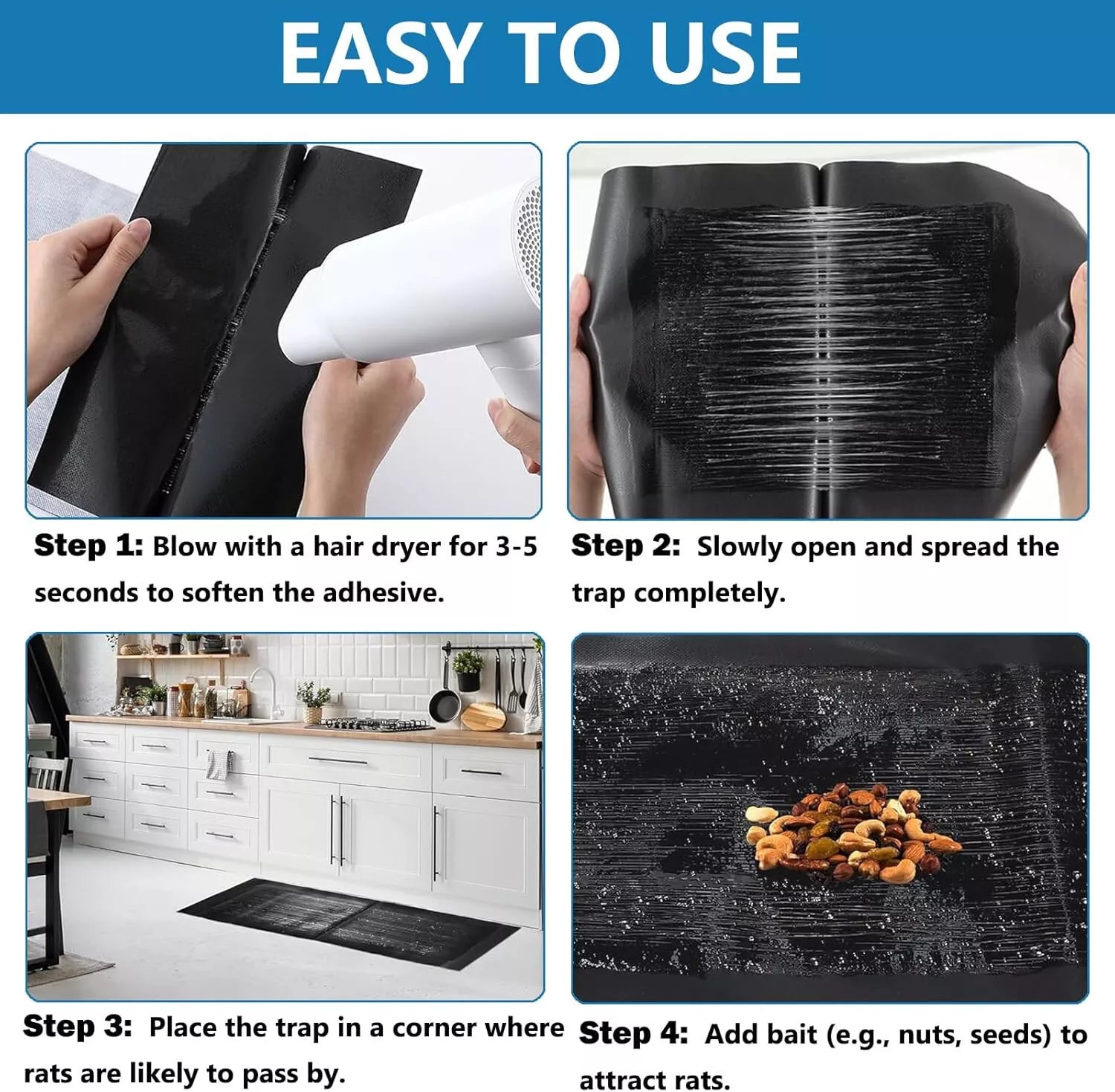 EASY TO USE

Step 1: Blow with a hair dryer for 3-5 seconds to soften the adhesive.

Step 2: Slowly open and spread the trap completely.

Step 3: Place the trap in a corner where rats are likely to pass by.

Step 4: Add bait (e.g., nuts, seeds) to attract rats.