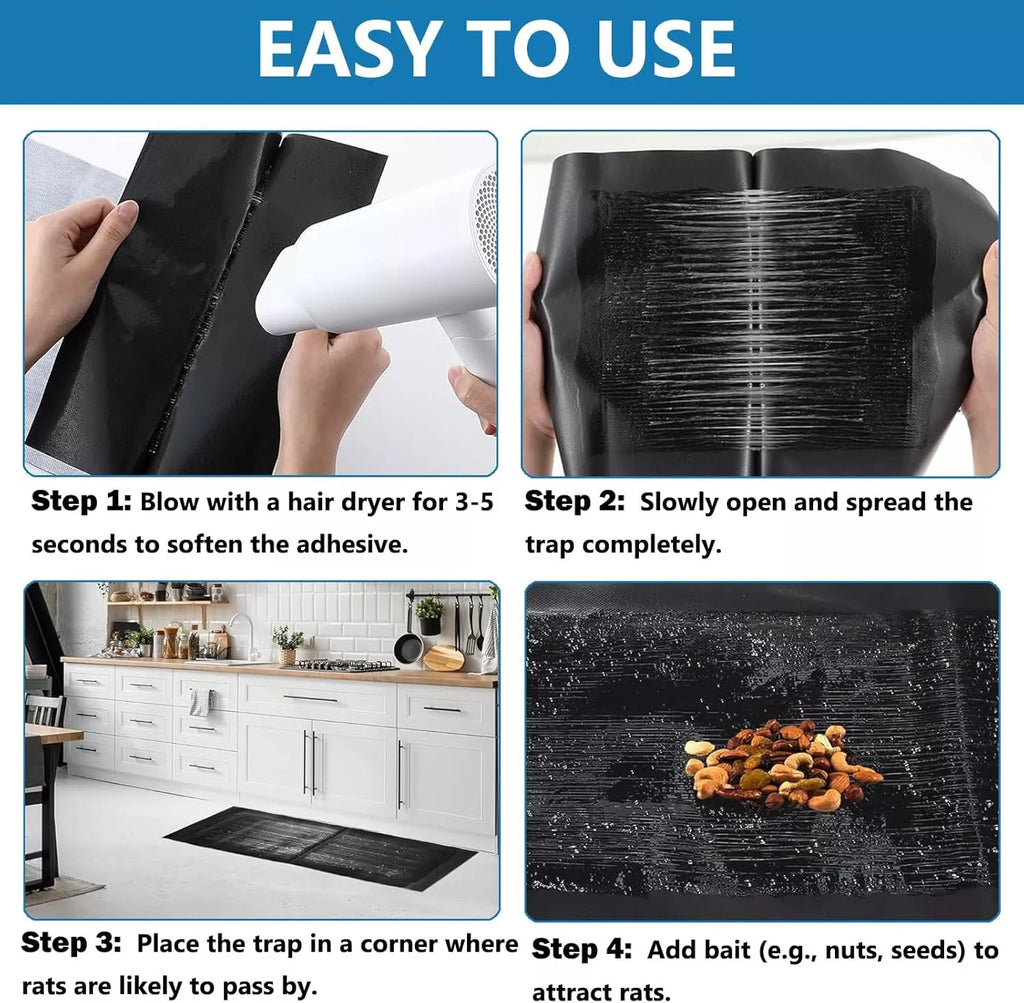 EASY TO USE

Step 1: Blow with a hair dryer for 3-5 seconds to soften the adhesive.

Step 2: Slowly open and spread the trap completely.

Step 3: Place the trap in a corner where rats are likely to pass by.

Step 4: Add bait (e.g., nuts, seeds) to attract rats.